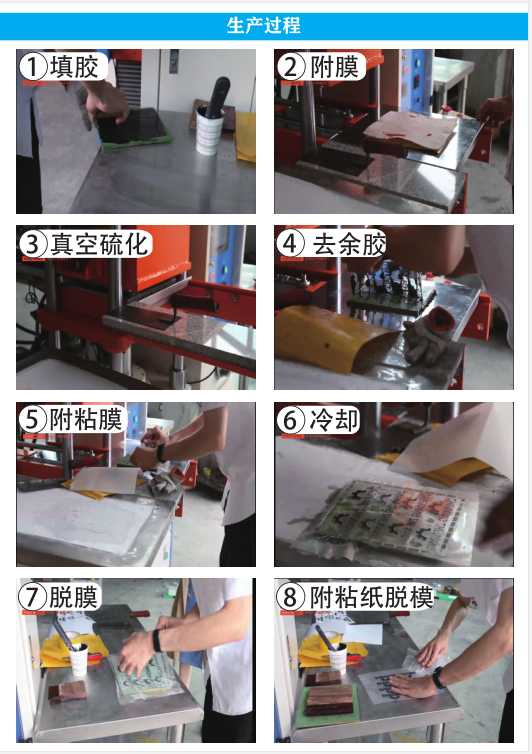 生产过程

①填胶

②附膜

③真空硫化

④去余胶

⑤附粘膜

⑥冷却

⑦脱膜

⑧附粘纸脱模